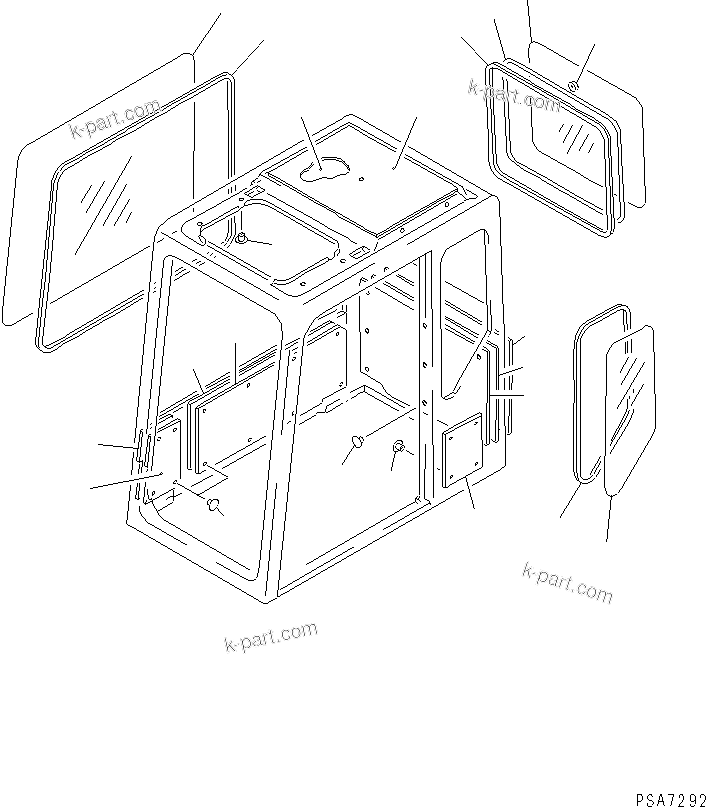 k-part.com

k-part.com

k-part.com

k-part.com

PSA7292