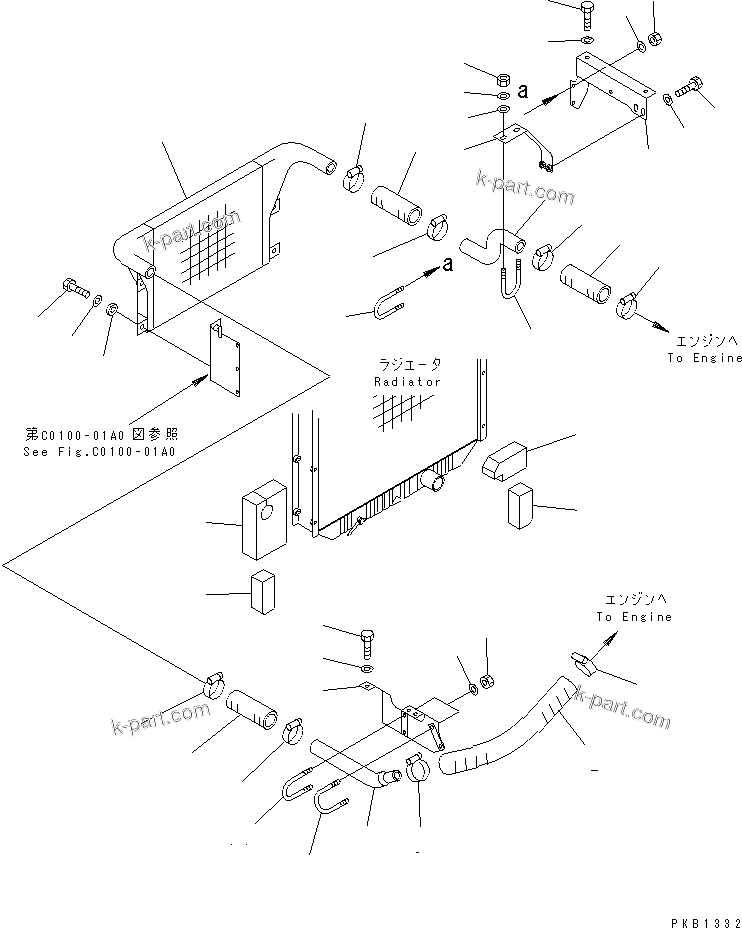 a
k-part.com
k-part.com
a
エンジンへ
To Engine
ラジエータ
Radiator
第C0100-01A0 図参照
See Fig.C0100-01A0
エンジンへ
To Engine
k-part.com
k-part.com
PKB1332