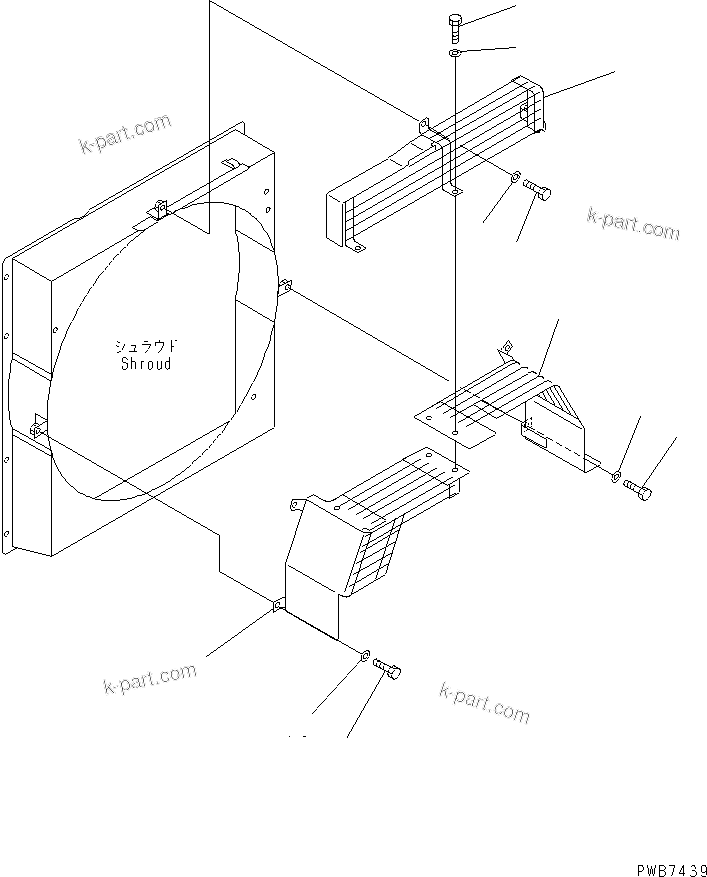 k-part.com

k-part.com

シュラウド
Shroud

k-part.com

k-part.com

PWB7439