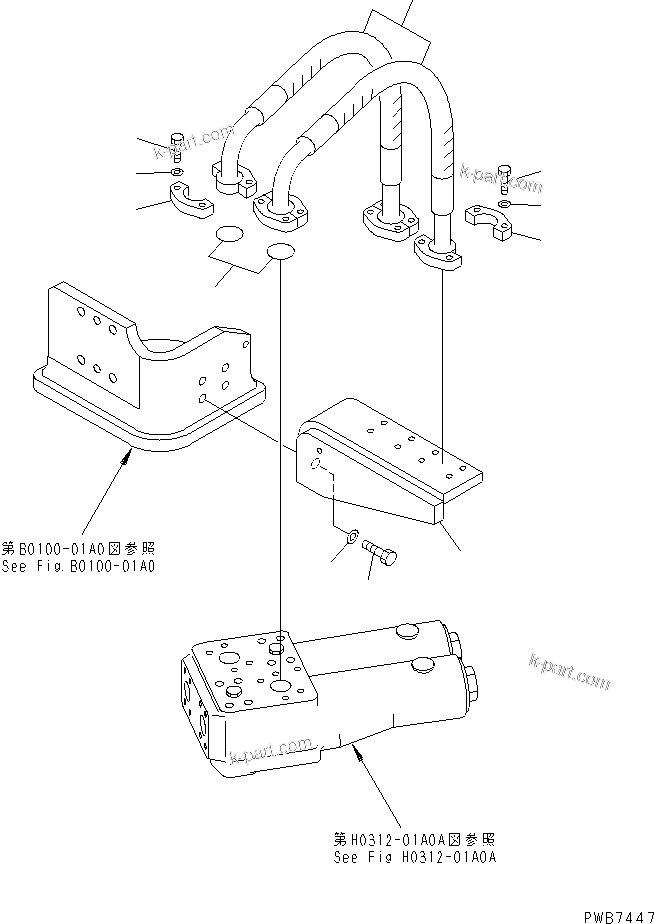 k-part.com

k-part.com

第B0100-01A0図参照
See Fig.B0100-01A0

k-part.com

k-part.com

第H0312-01A0A図参照
See Fig H0312-01A0A

PWB7447