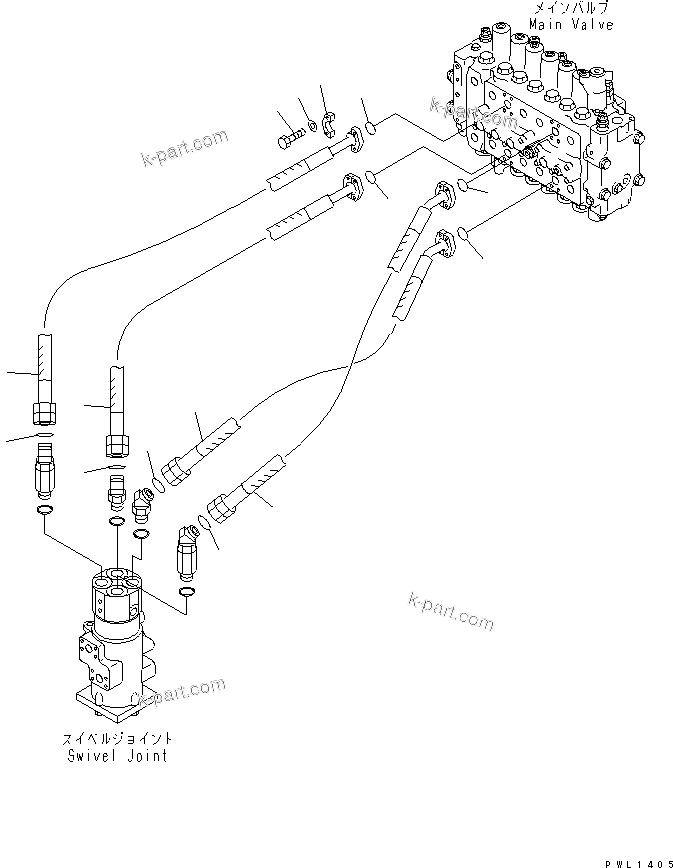 メインバルブ
Main Valve

k-part.com

k-part.com

k-part.com

k-part.com

スイベルジョイント
Swivel Joint

PWL1405