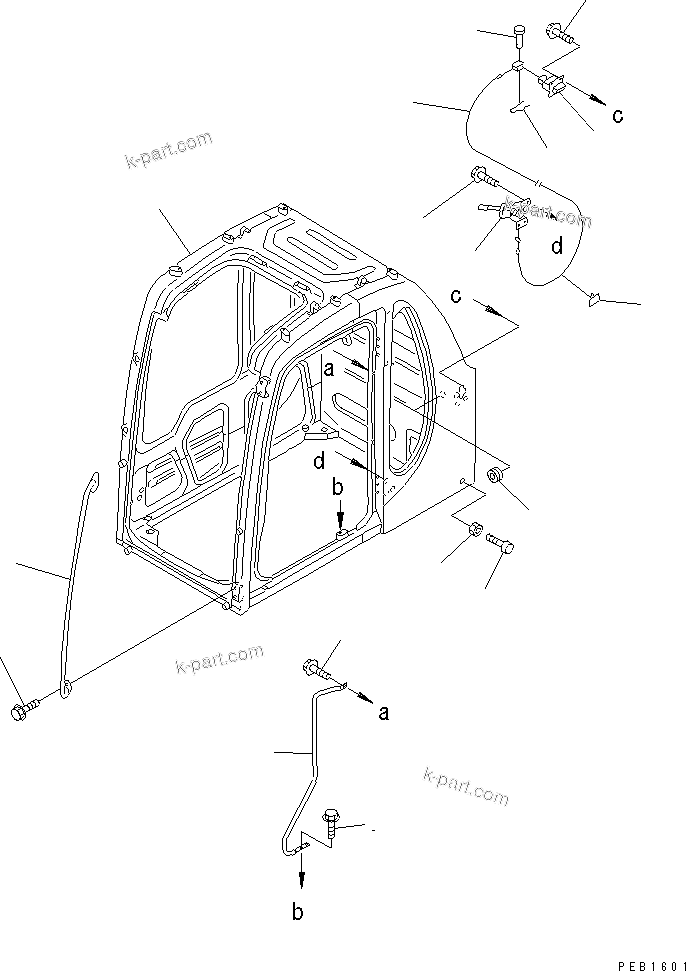 k-part.com

c

k-part.com

d

c

a

d

b

k-part.com

a

k-part.com

b

PEB1601