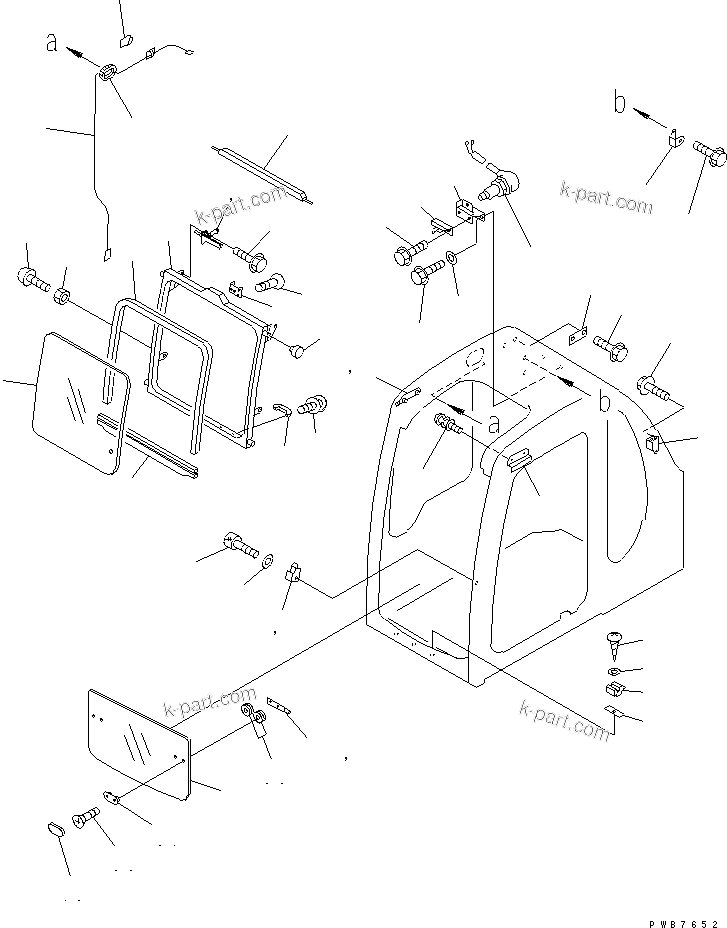 a

b

k-part.com

k-part.com

a

b

k-part.com

k-part.com

PWB7652