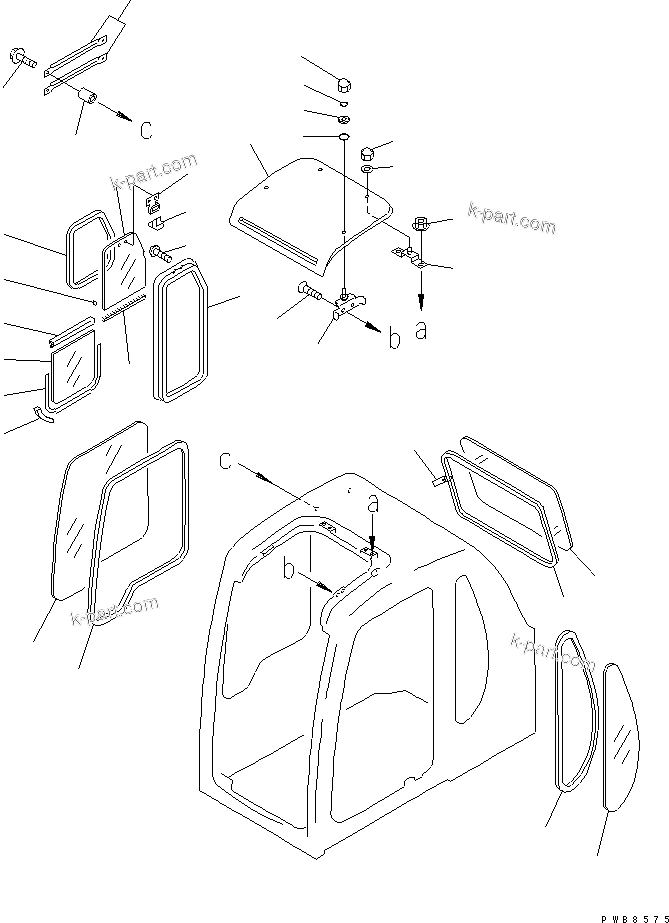 c

k-part.com

k-part.com

b
a

c
a
b

k-part.com

k-part.com

PWB8575