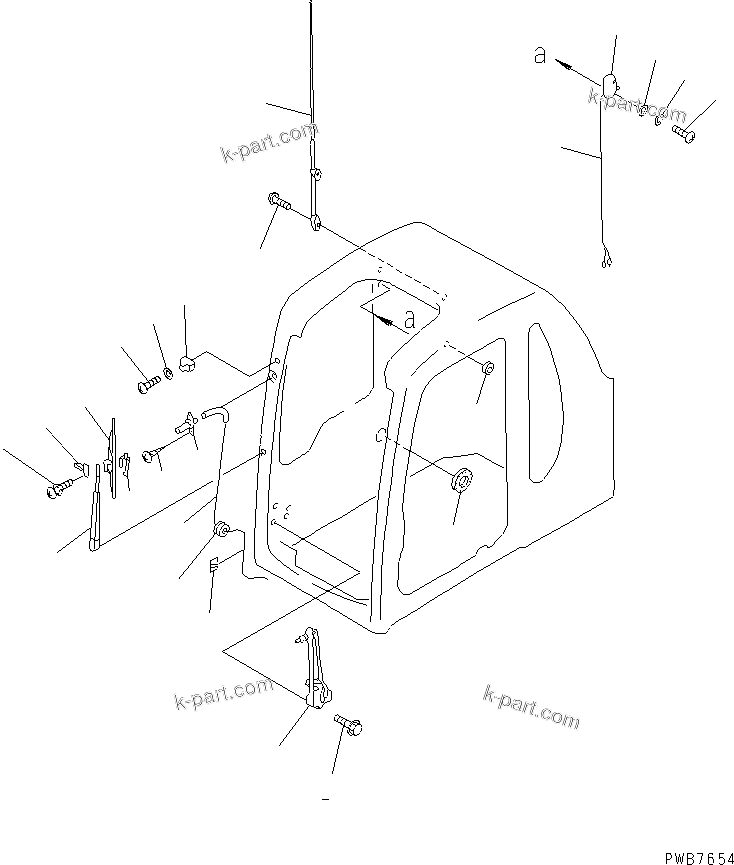 a
k-part.com
k-part.com
a
k-part.com
k-part.com
PWB7654