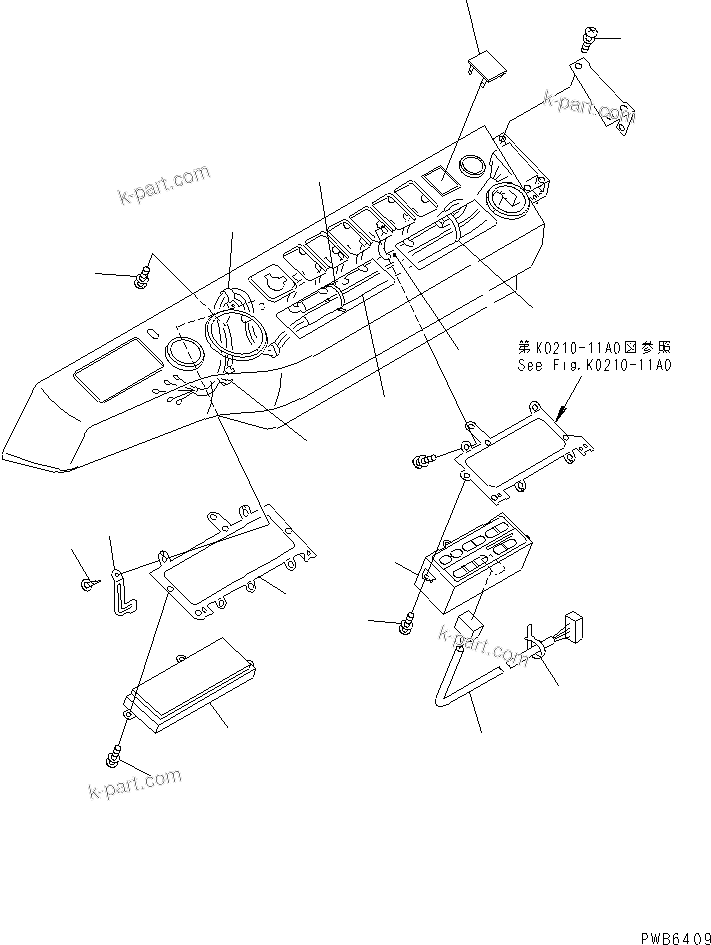 k-part.com

k-part.com

第K0210-11A0図参照
See Fig.K0210-11A0

k-part.com

k-part.com

PWB6409