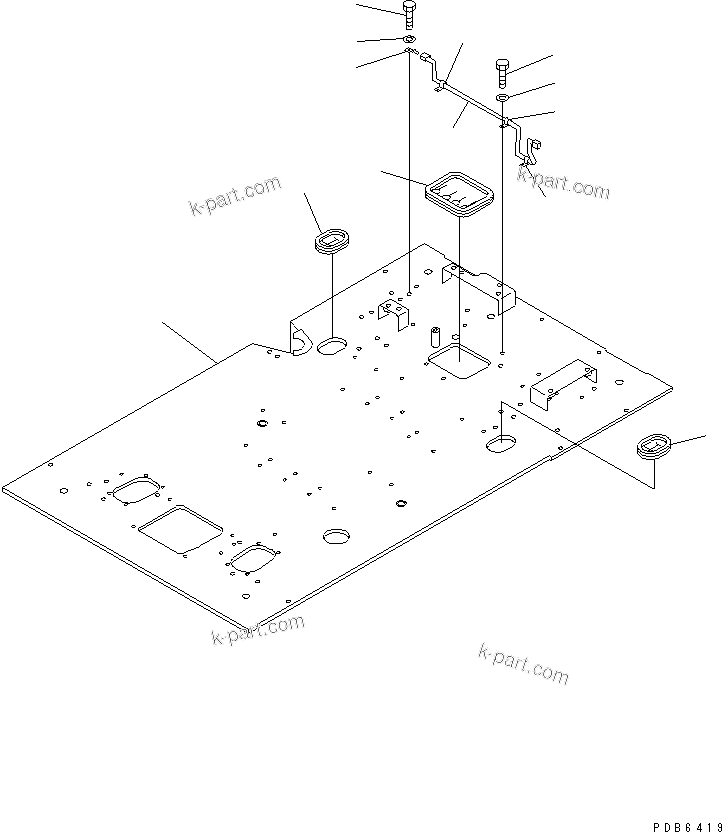 k-part.com

k-part.com

k-part.com

k-part.com

PDB6419