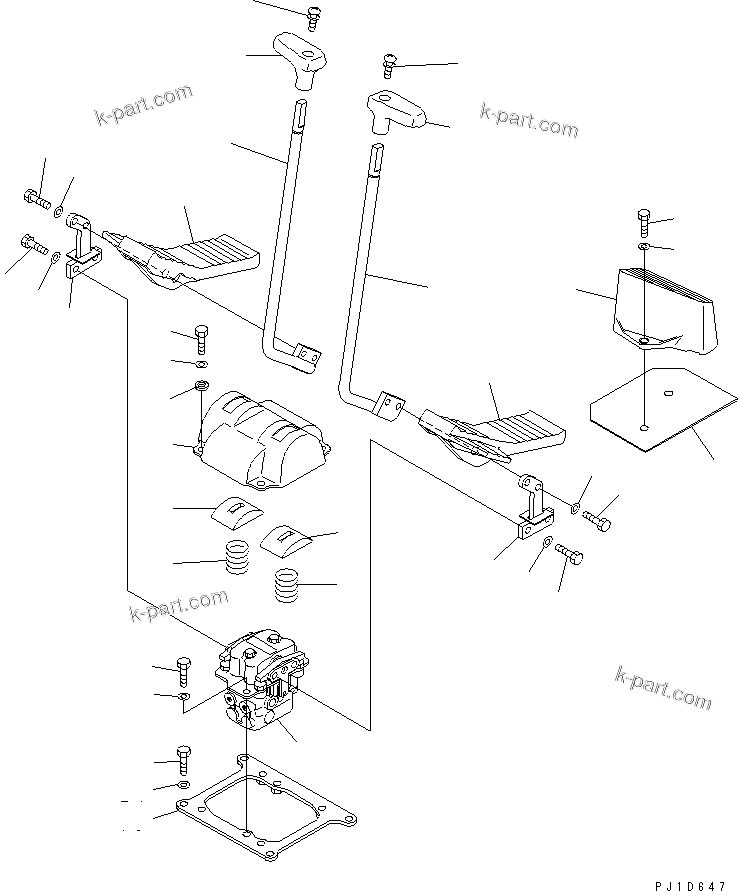 k-part.com
k-part.com
k-part.com
k-part.com
PJ1D647