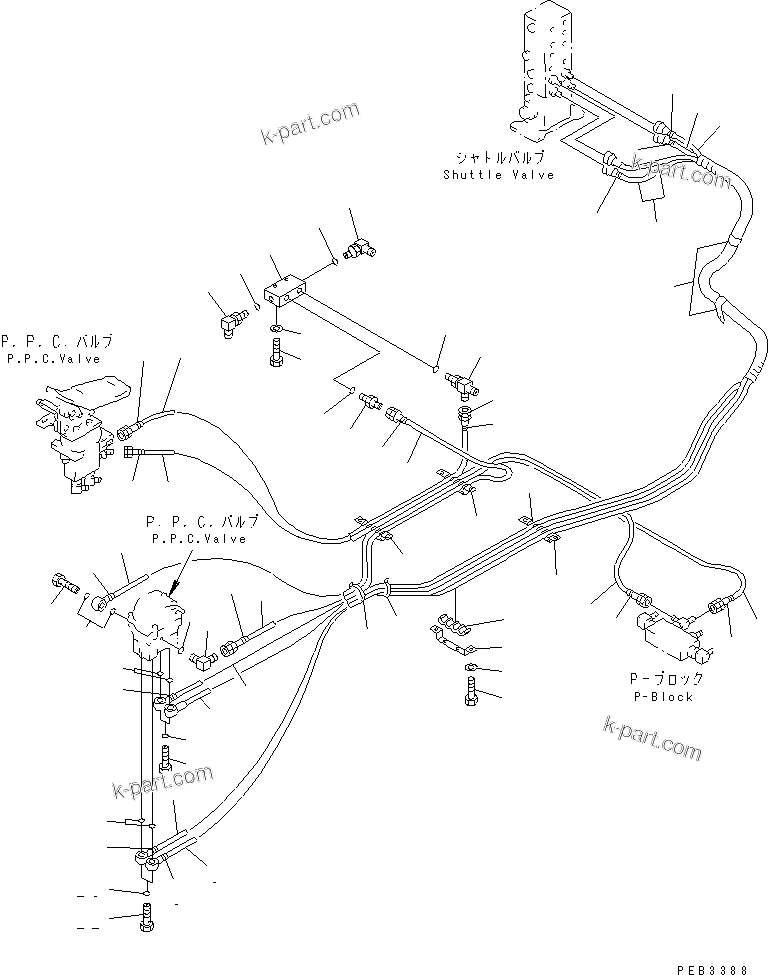 k-part.com

シャトルバルブ
Shuttle Valve

k-part.com

P. P. C. バルブ
P.P.C.Valve

P. P. C. バルブ
P.P.C.Valve

P－ブロック
P-Block

k-part.com

k-part.com

PEB3388