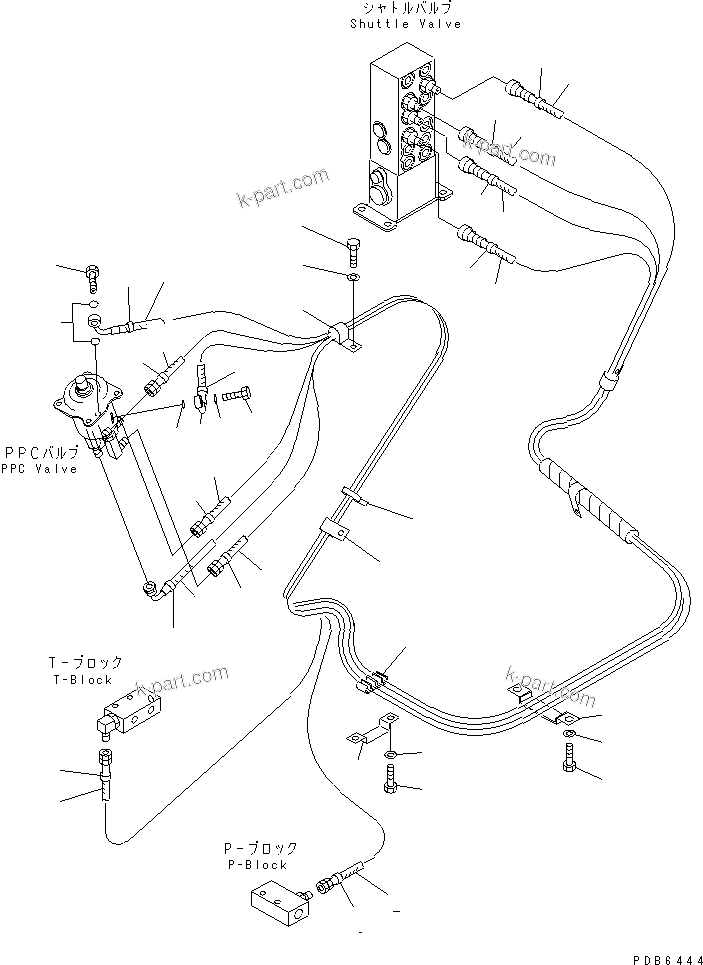 シャトルバルブ
Shuttle Valve

k-part.com

k-part.com

PPCバルブ
PPC Valve

T-ブロック
T-Block

k-part.com

k-part.com

P-ブロック
P-Block

PDB6444