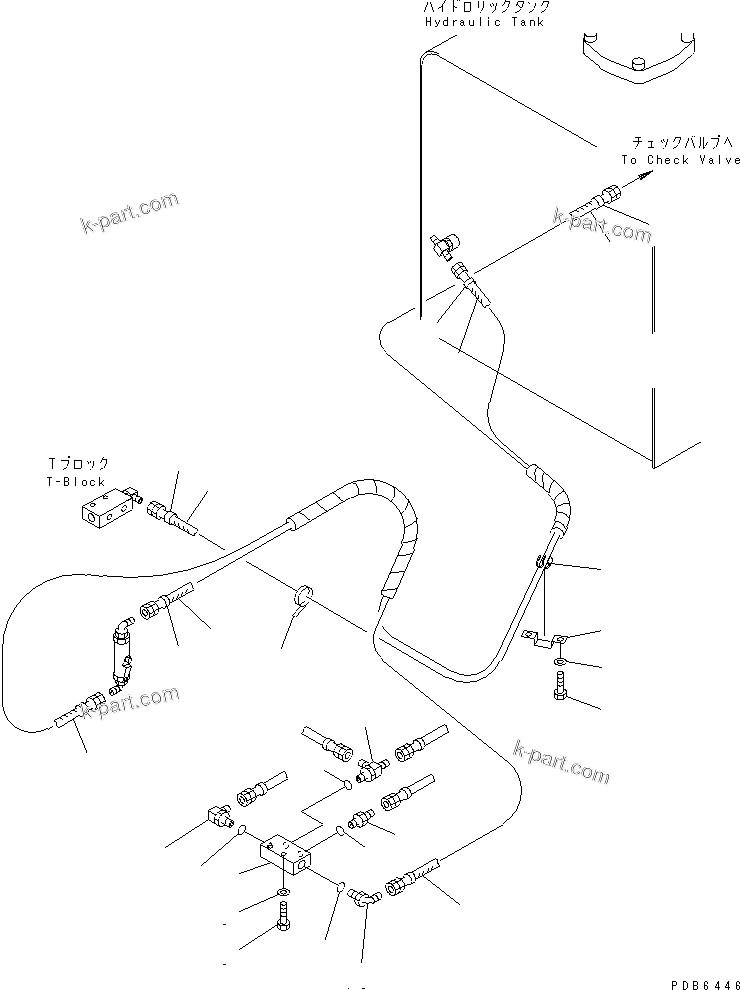 ハイドロリックタンク
Hydraulic Tank

チェックバルブへ
To Check Valve

k-part.com

k-part.com

Tブロック
T-Block

k-part.com

k-part.com

PDB6446