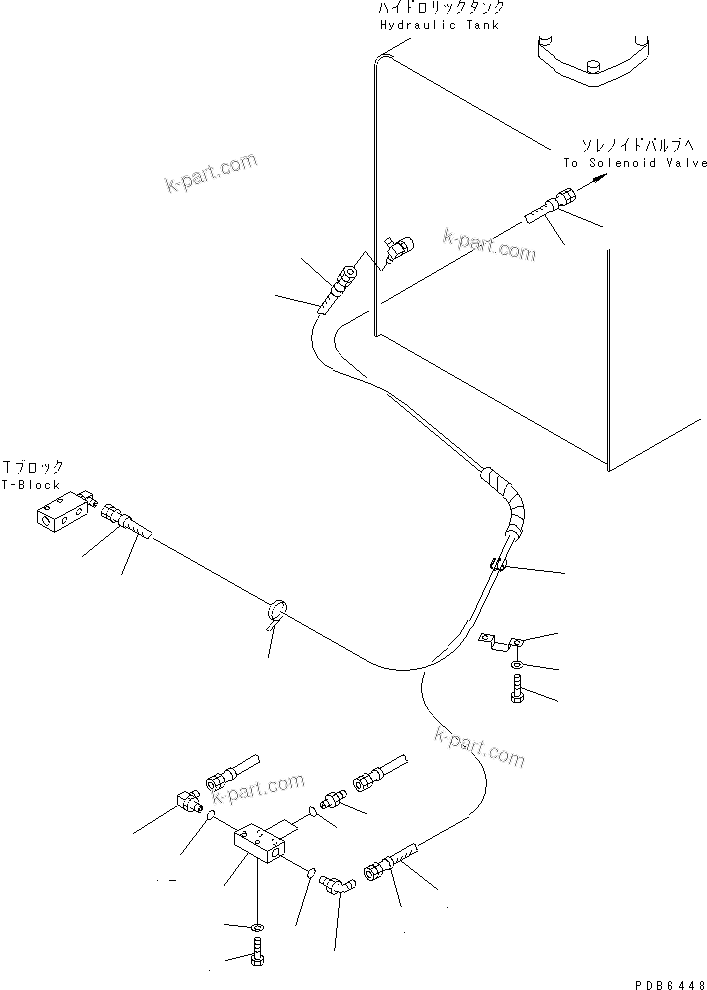 ハイドロリックタンク
Hydraulic Tank

ソレノイドバルブへ
To Solenoid Valve

k-part.com

k-part.com

Tブロック
T-Block

k-part.com

k-part.com

PDB6448