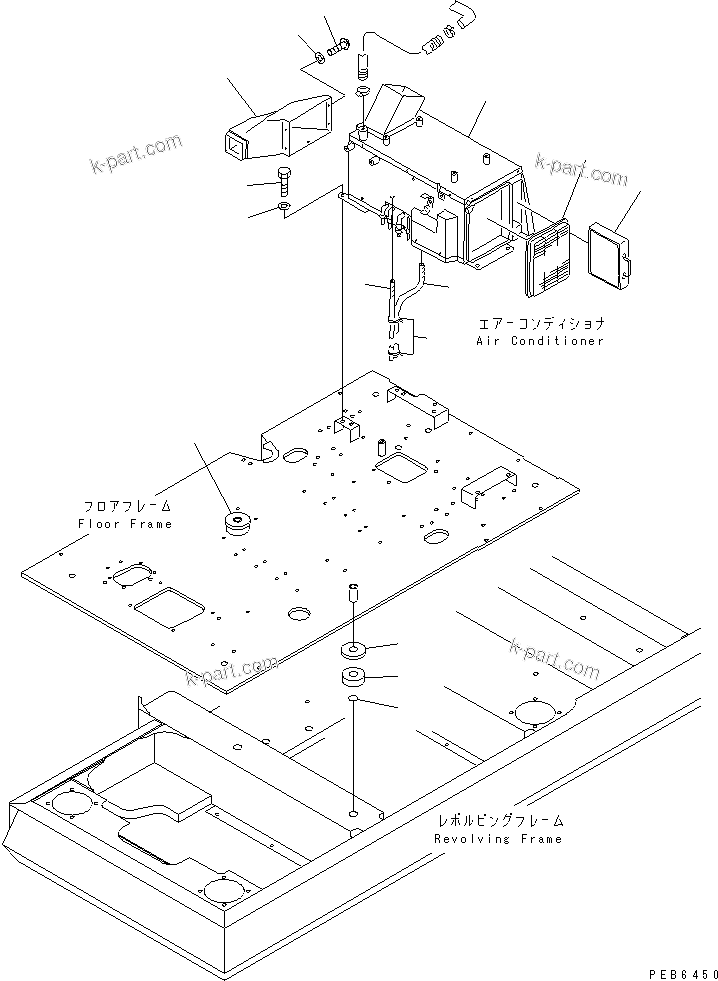 k-part.com

k-part.com

エアーコンディショナ
Air Conditioner

フロアフレーム
Floor Frame

k-part.com

k-part.com

レボルビングフレーム
Revolving Frame

PEB6450