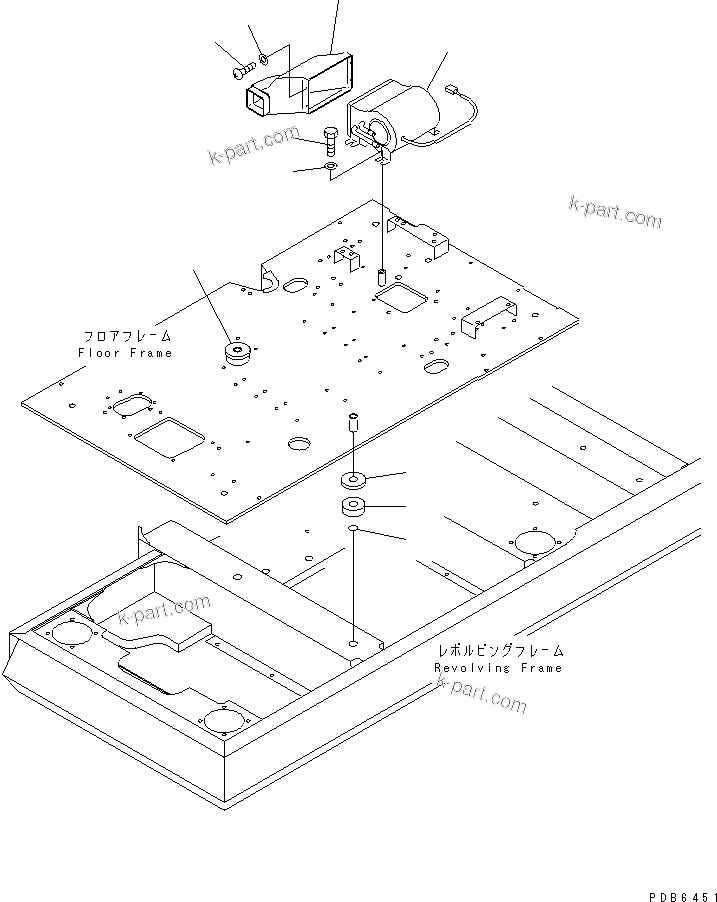 k-part.com

k-part.com

フロアフレーム
Floor Frame

k-part.com

レボルビングフレーム
Revolving Frame

k-part.com

PDB6451