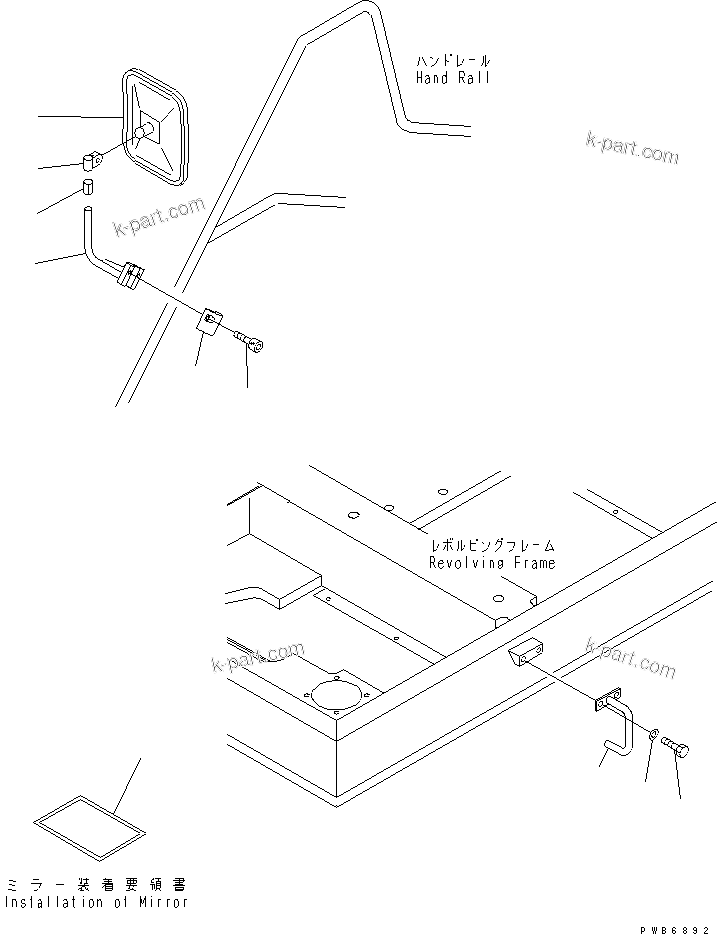 ハンドレール
Hand Rail

k-part.com

k-part.com

レボルビングフレーム
Revolving Frame

k-part.com

k-part.com

ミラー装着要領書
Installation of Mirror

PWB6892