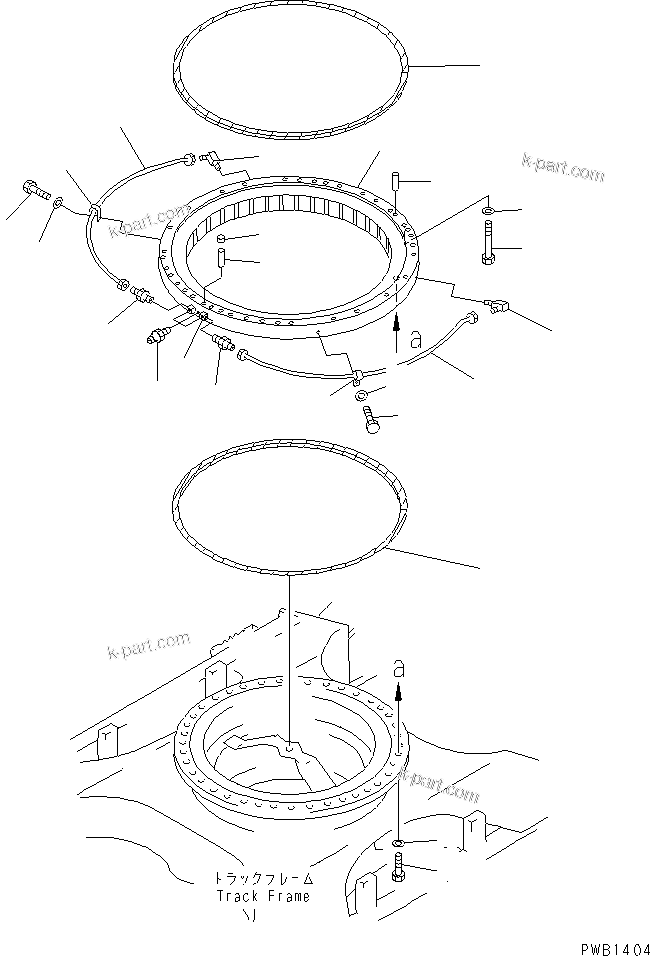 k-part.com

k-part.com

a

k-part.com

a

k-part.com

トラックフレーム
Track Frame

PWB1404