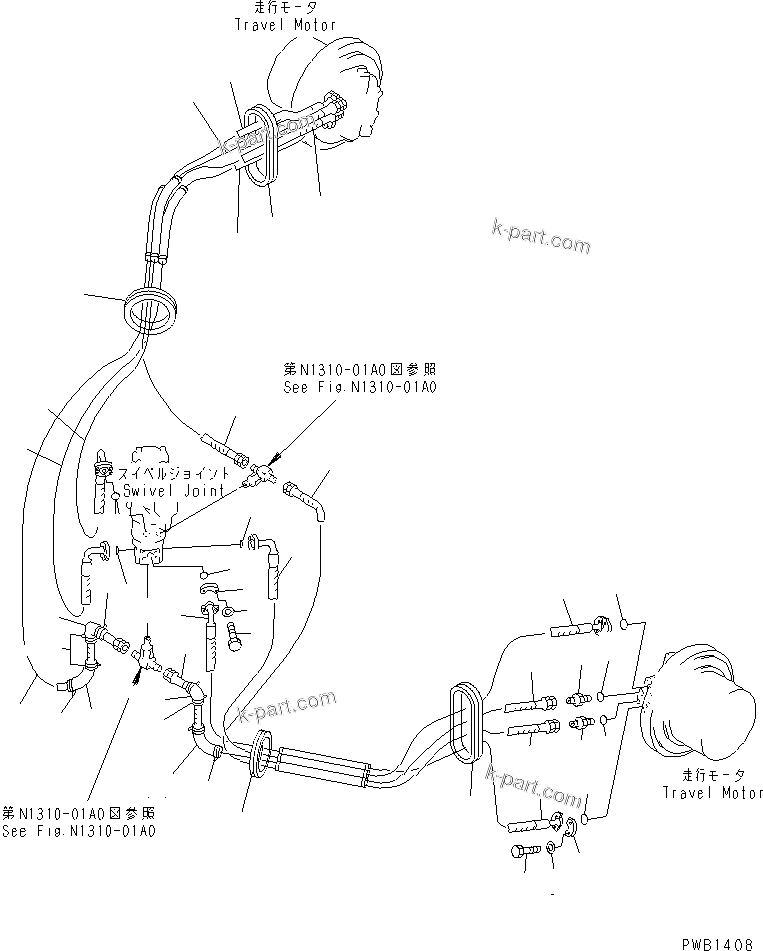 走行モータ
Travel Motor

k-part.com

k-part.com

第N1310-01A0図参照
See Fig.N1310-01A0

スイベルジョイント
Swivel Joint

k-part.com

k-part.com

走行モータ
Travel Motor

第N1310-01A0図参照
See Fig.N1310-01A0

PWB1408