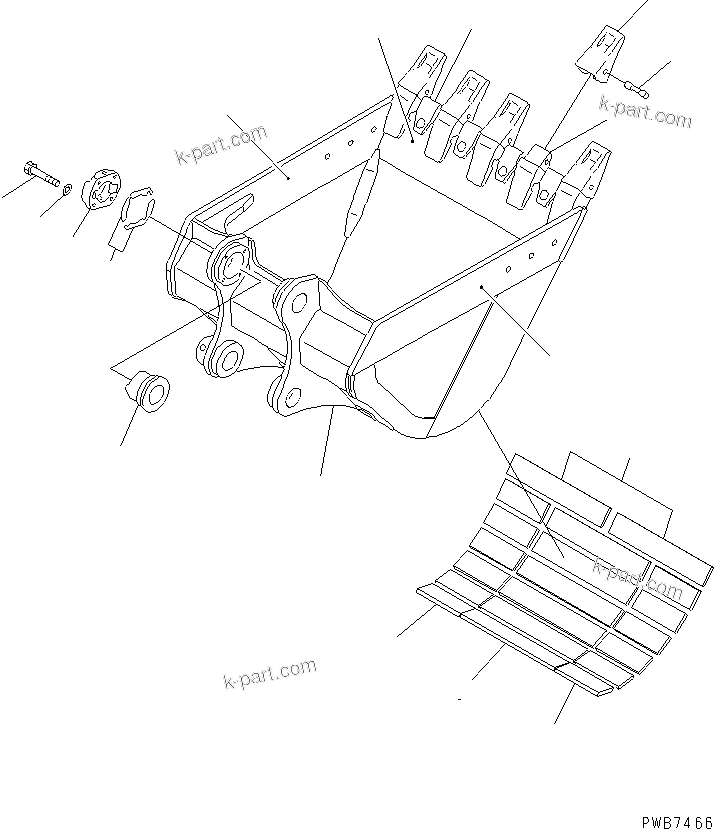 k-part.com

k-part.com

k-part.com

k-part.com

PWB7466