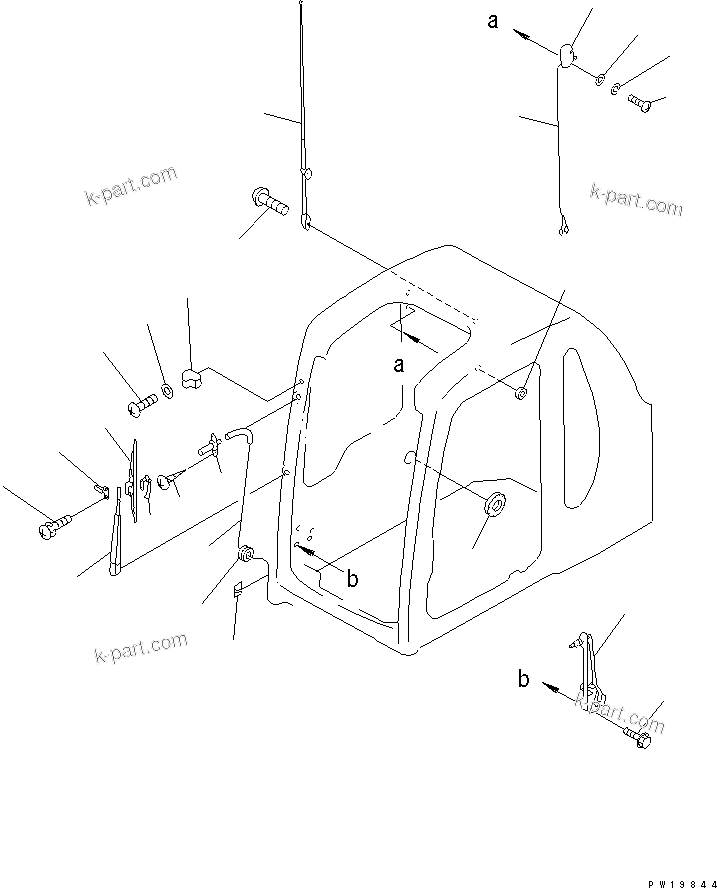 a

k-part.com

k-part.com

a

b

k-part.com

b

k-part.com

PW19844