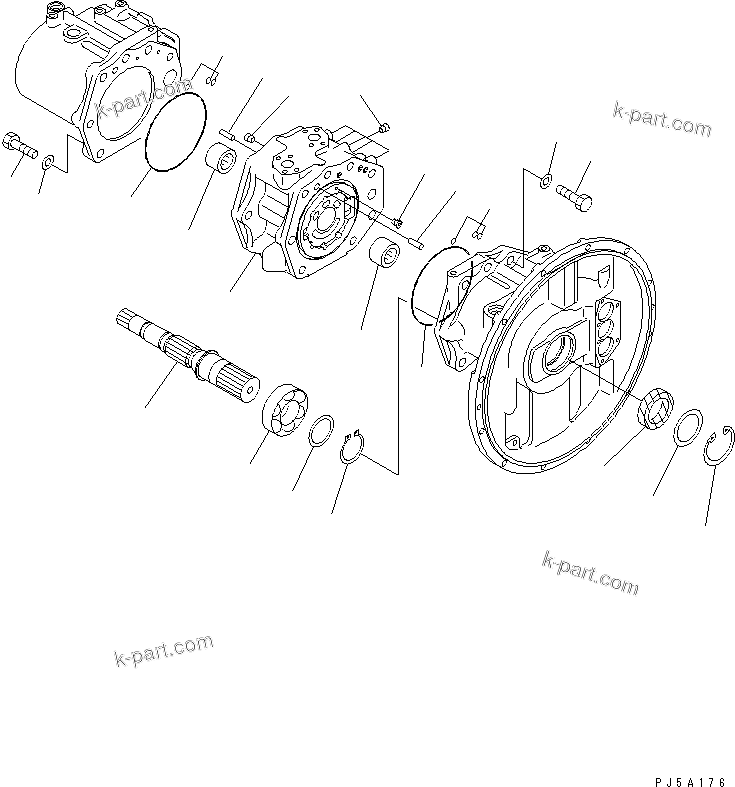 k-part.com

k-part.com

k-part.com

k-part.com

PJ5A176