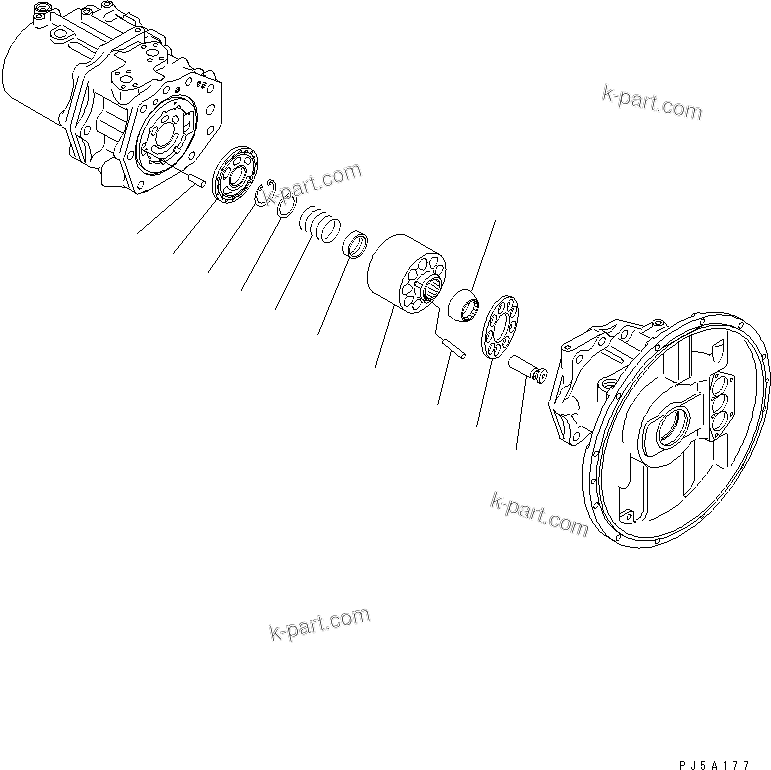 k-part.com

k-part.com

k-part.com

k-part.com

PJ5A177