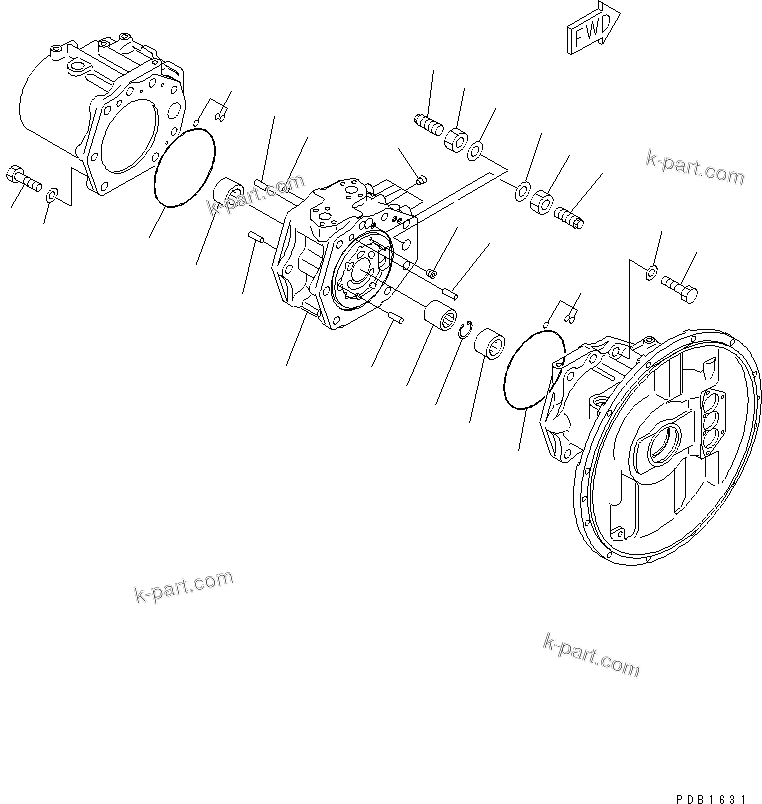 FWD

k-part.com

k-part.com

k-part.com

k-part.com

PDB1631