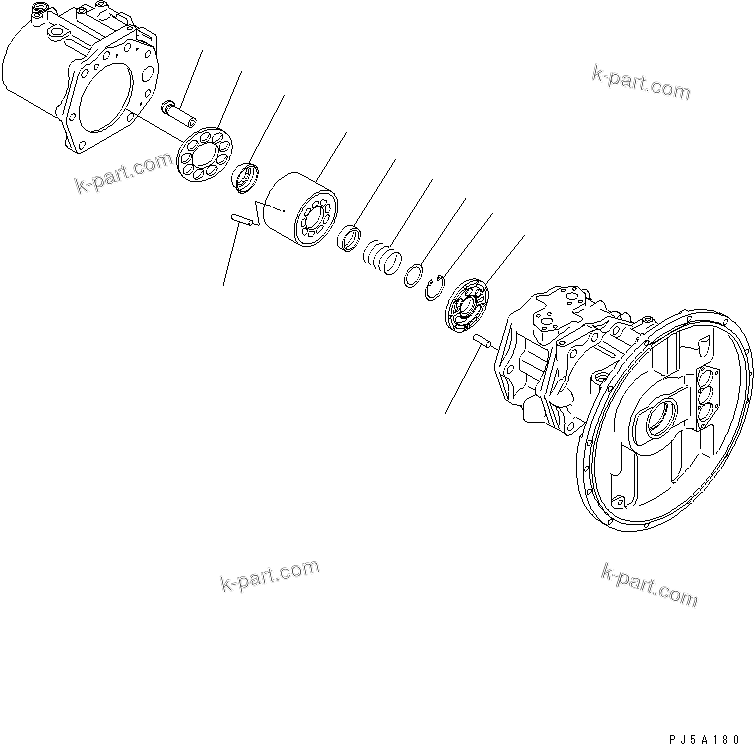 k-part.com

k-part.com

k-part.com

k-part.com

PJ5A180