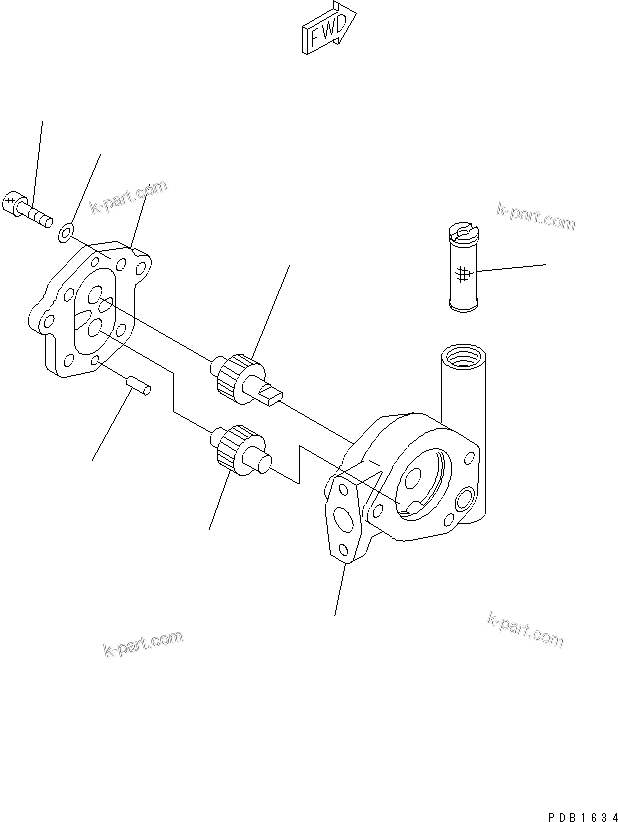 FWD

k-part.com

k-part.com

k-part.com

k-part.com

PDB1634