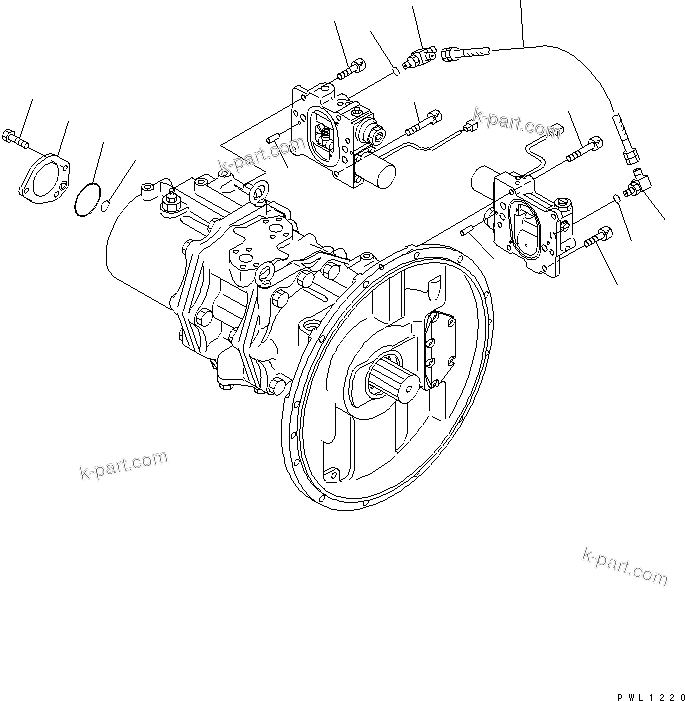 k-part.com

k-part.com

k-part.com

k-part.com

PWL1220