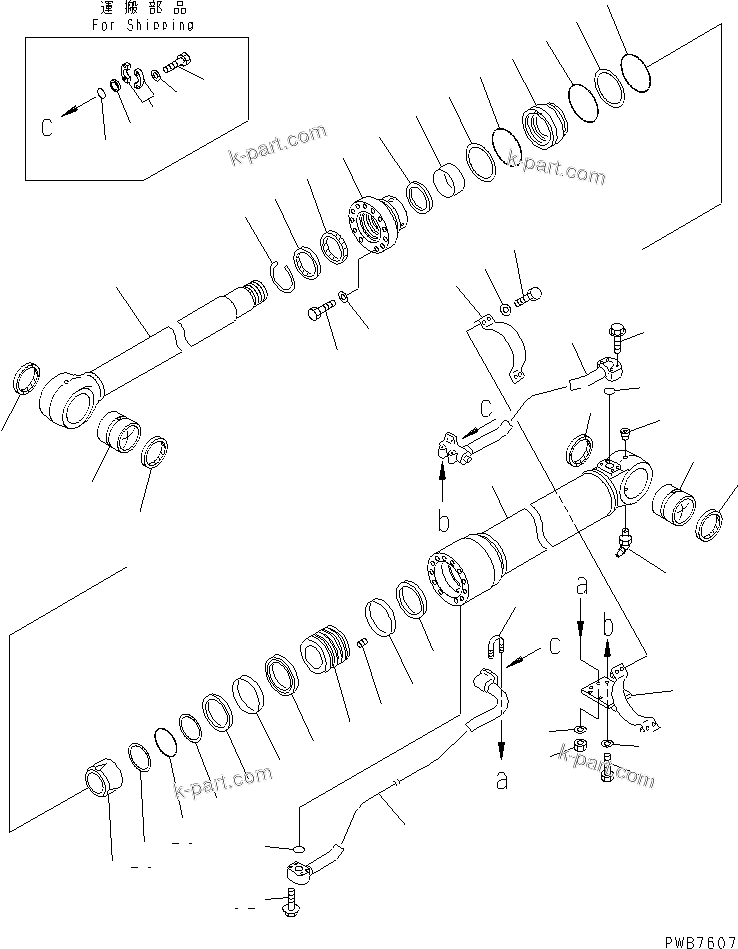 運搬部品
For Shipping

C

k-part.com

k-part.com

C

b

a

b

C

a

k-part.com

k-part.com

PWB7607