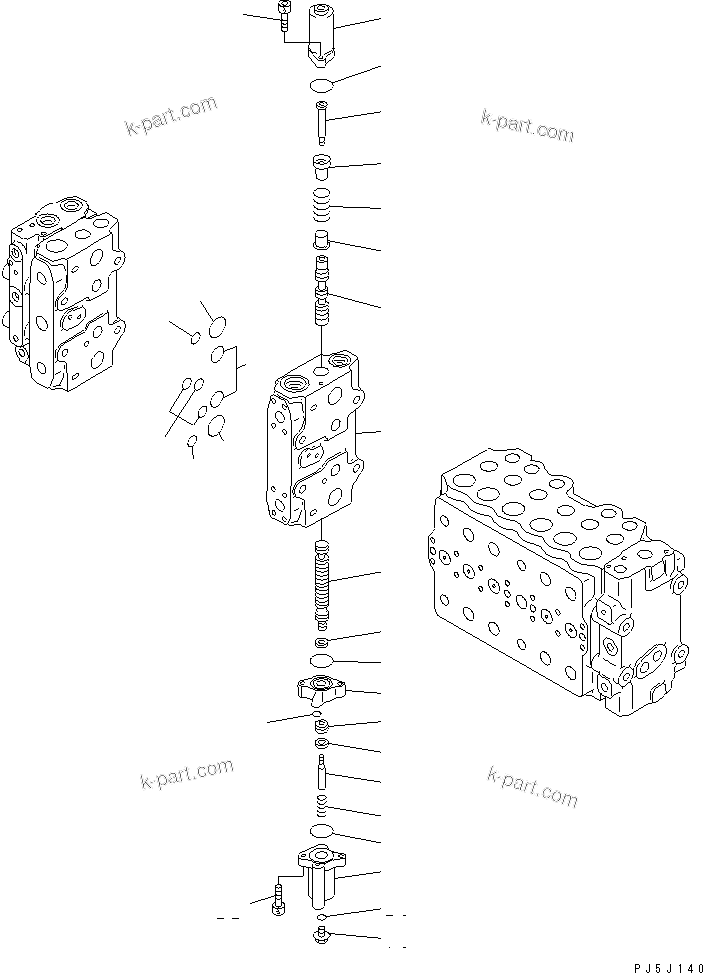 k-part.com

k-part.com

k-part.com

k-part.com

PJ5J140