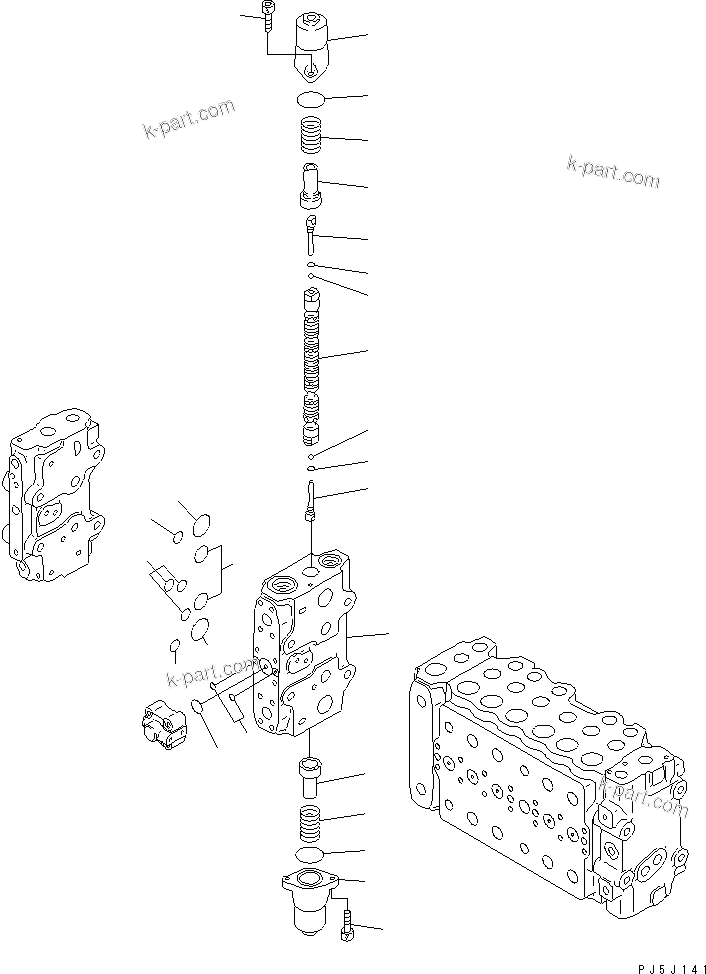 k-part.com

k-part.com

k-part.com

k-part.com

PJ5J141