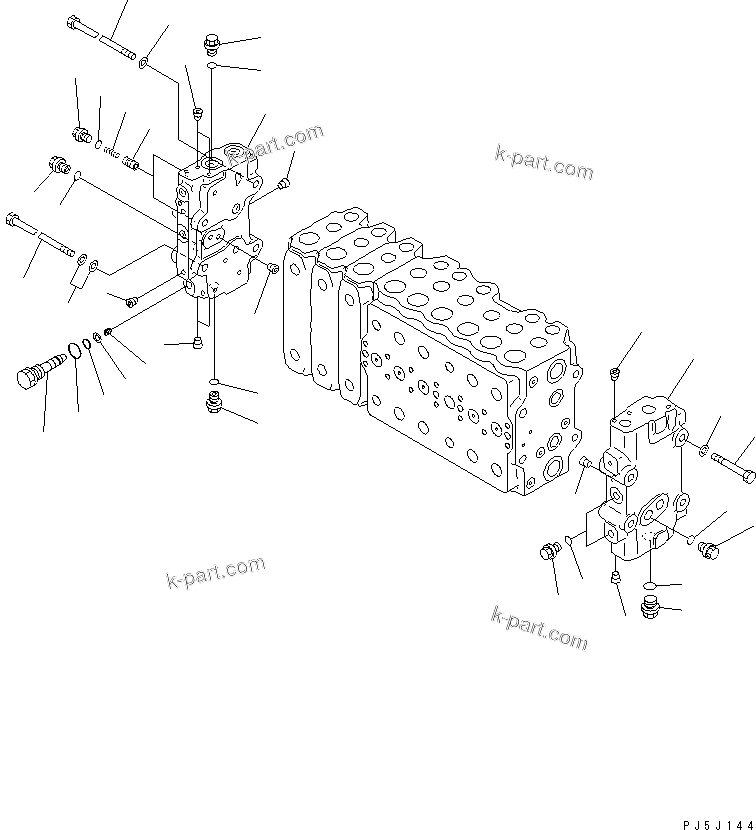 k-part.com
k-part.com
k-part.com
k-part.com
PJ5J144