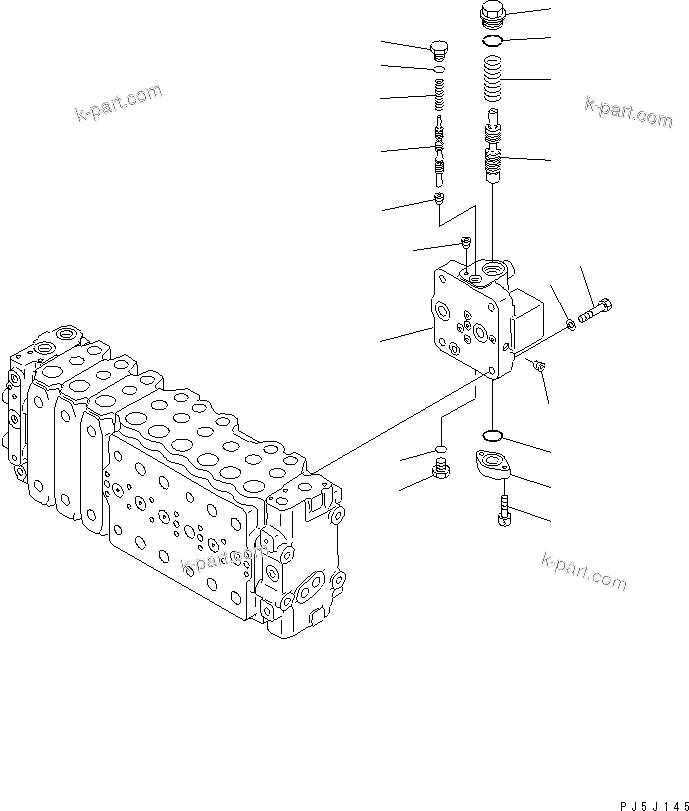 k-part.com

k-part.com

k-part.com

k-part.com

PJ5J145