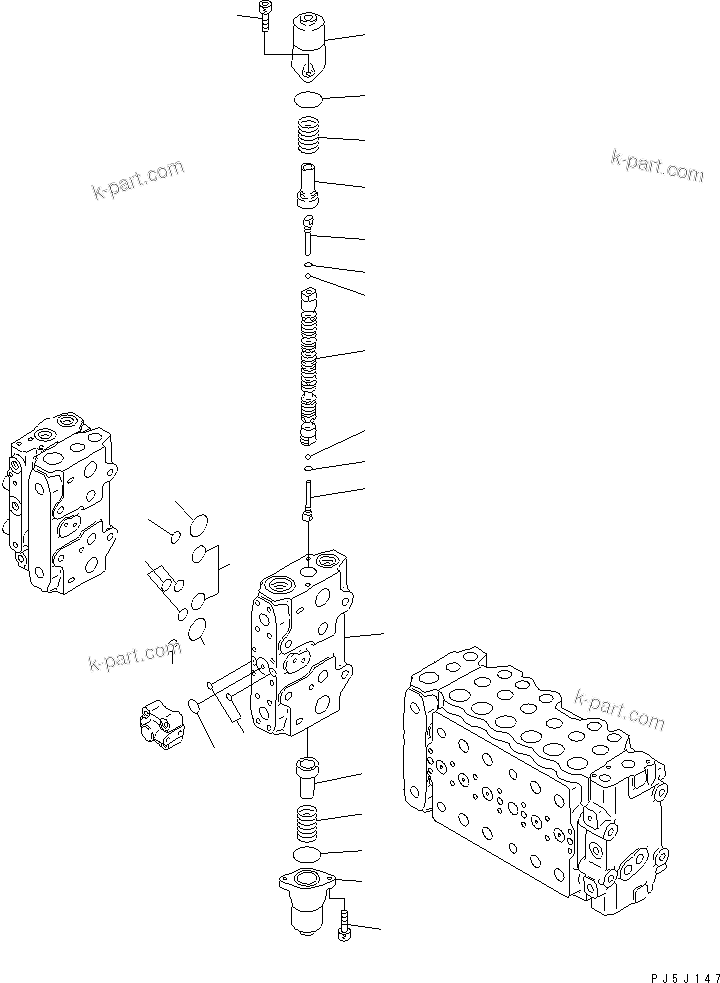 k-part.com

k-part.com

k-part.com

k-part.com

PJ5J147