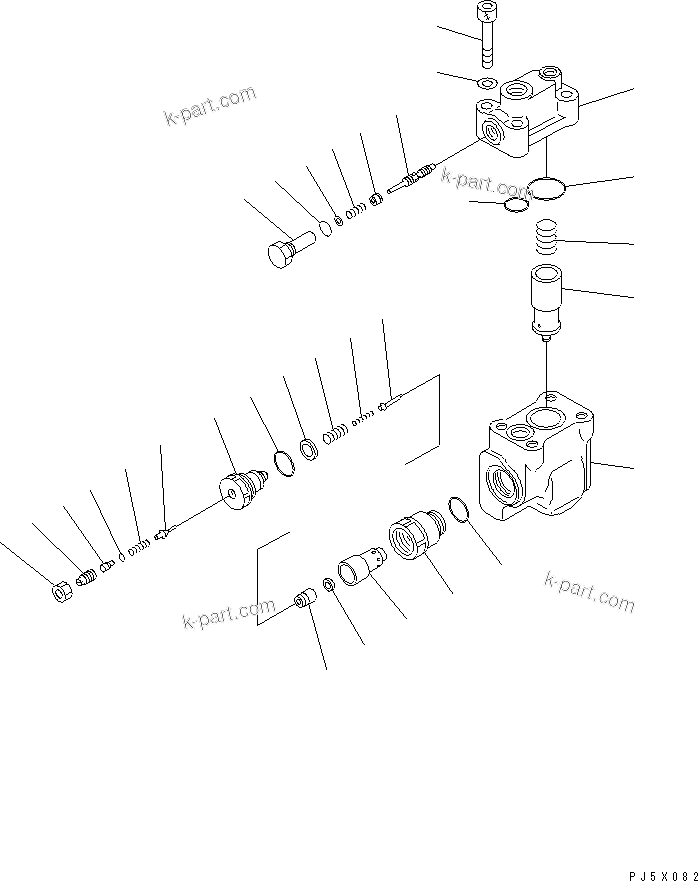 k-part.com

k-part.com

k-part.com

k-part.com

PJ5X082