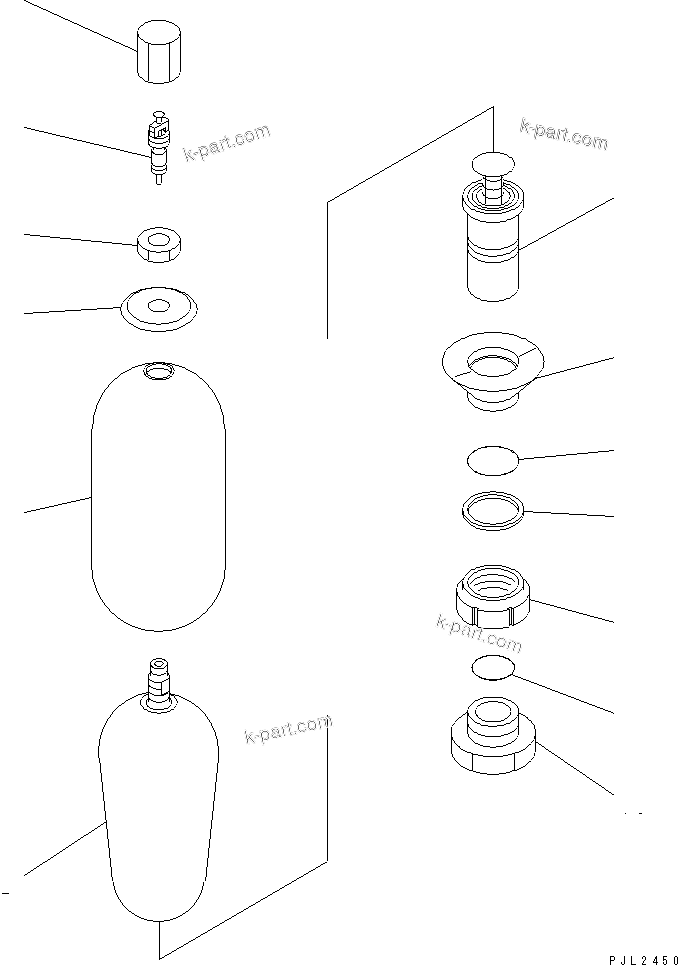 k-part.com

k-part.com

k-part.com

k-part.com

PJL2450