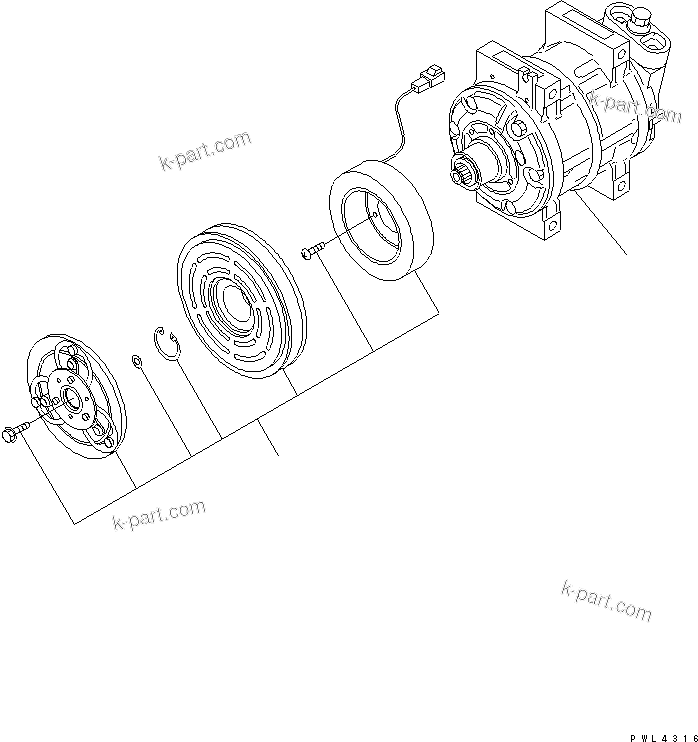 k-part.com

k-part.com

k-part.com

k-part.com

PWL4316