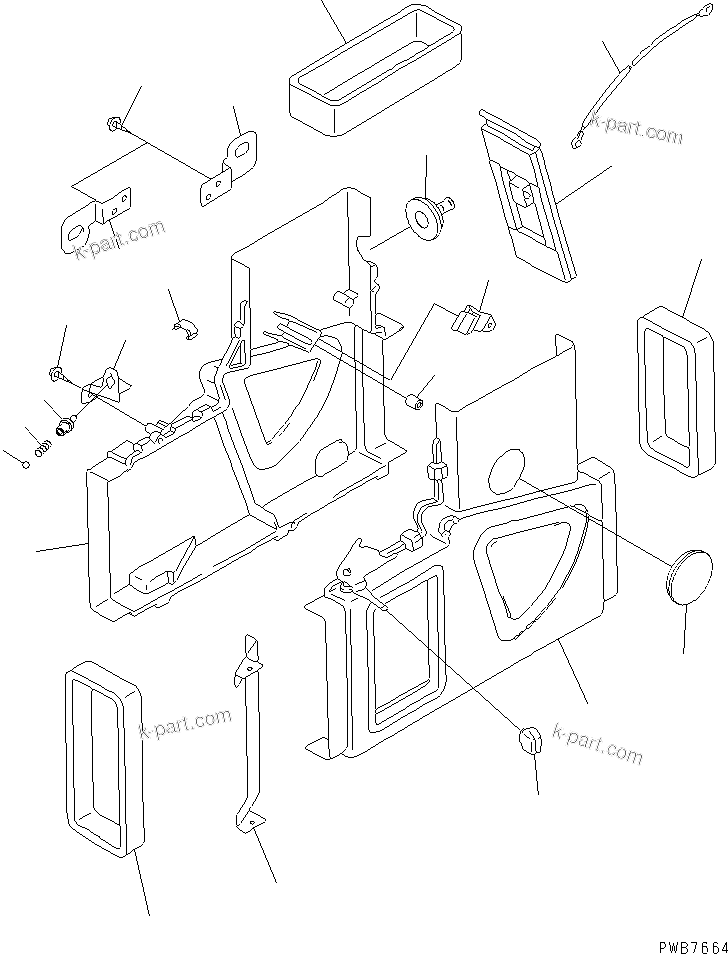 k-part.com
k-part.com
k-part.com
k-part.com
PWB7664