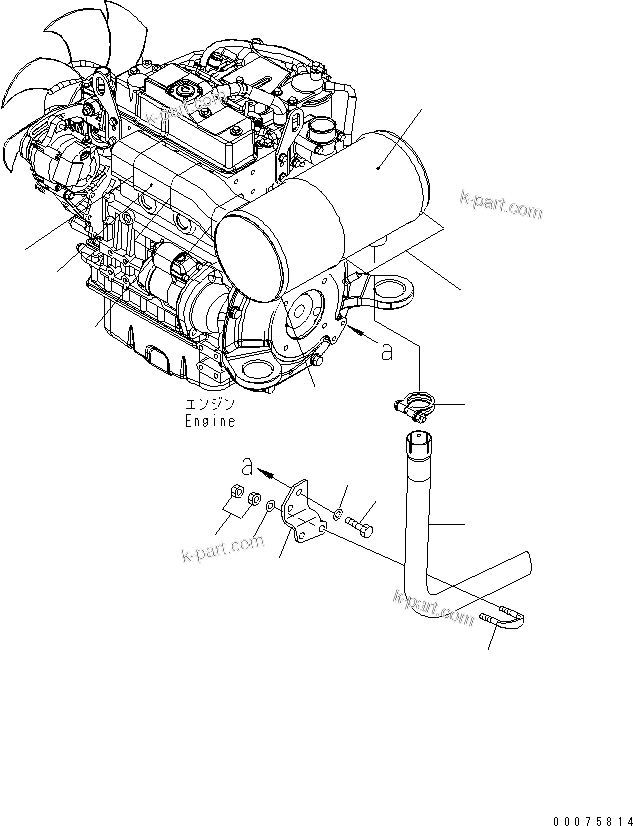 k-part.com

k-part.com

a

エンジン
Engine

a

k-part.com

k-part.com

00075814