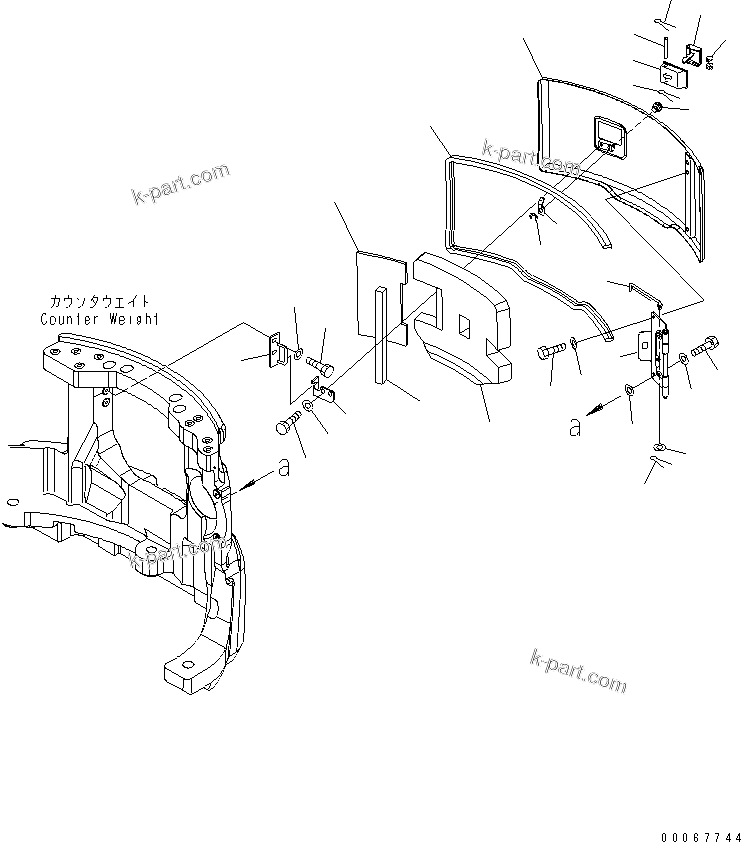 k-part.com

k-part.com

カウンタウエイト
Counter Weight

a

a

k-part.com

k-part.com

00067744