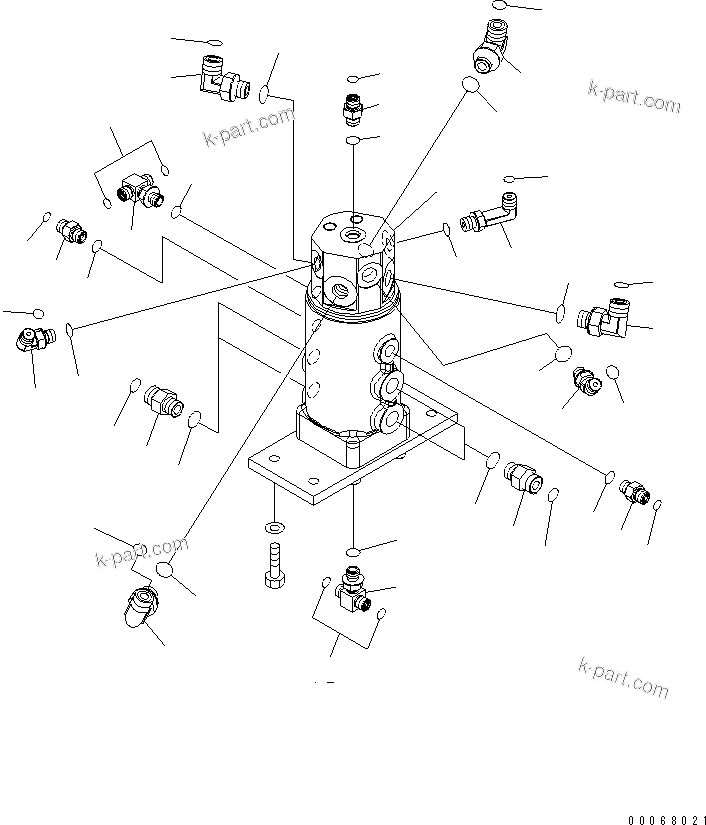 k-part.com

k-part.com

k-part.com

k-part.com

00068021