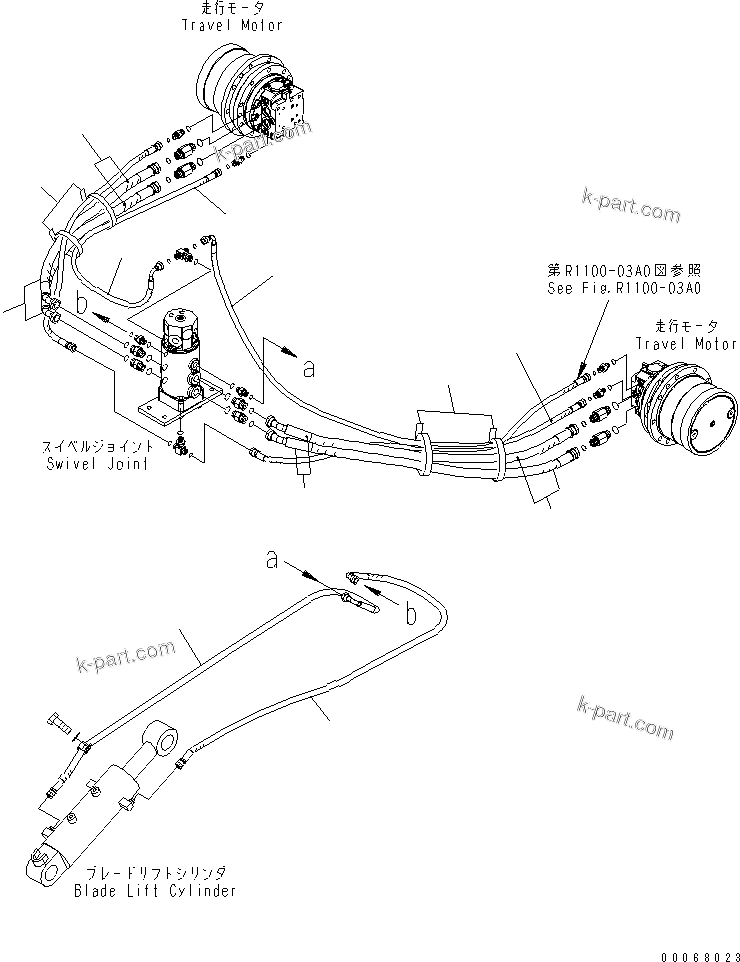 走行モータ
Travel Motor

k-part.com

k-part.com

第R1100-03A0図参照
See Fig.R1100-03A0

走行モータ
Travel Motor

b

a

スイベルジョイント
Swivel Joint

a

b

k-part.com

k-part.com

ブレードリフトシリンダ
Blade Lift Cylinder

00068023