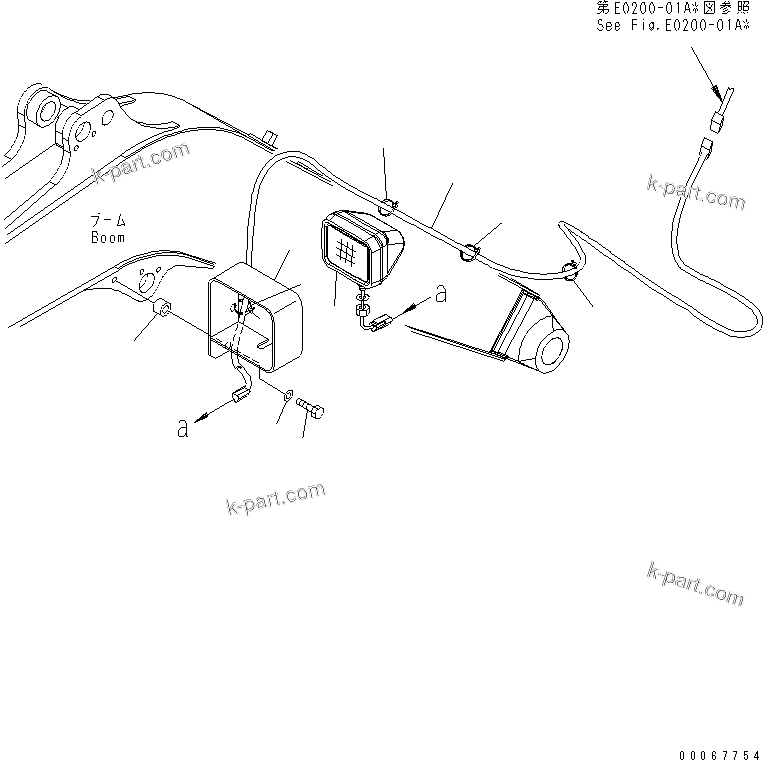 第E0200-01A※図参照
See Fig.E0200-01A※

k-part.com

k-part.com

ブーム
Boom

a

a

k-part.com

k-part.com

00067754