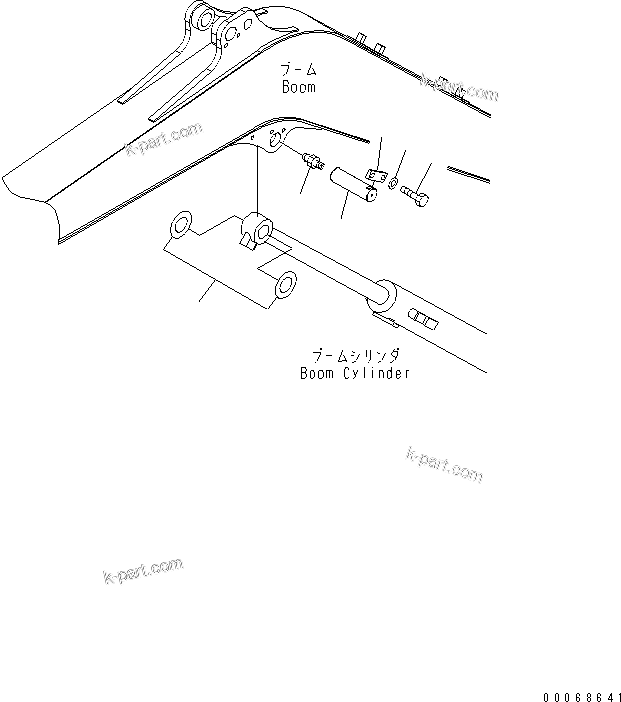 ブーム
Boom

k-part.com

k-part.com

ブームシリンダ
Boom Cylinder

k-part.com

k-part.com

00068641