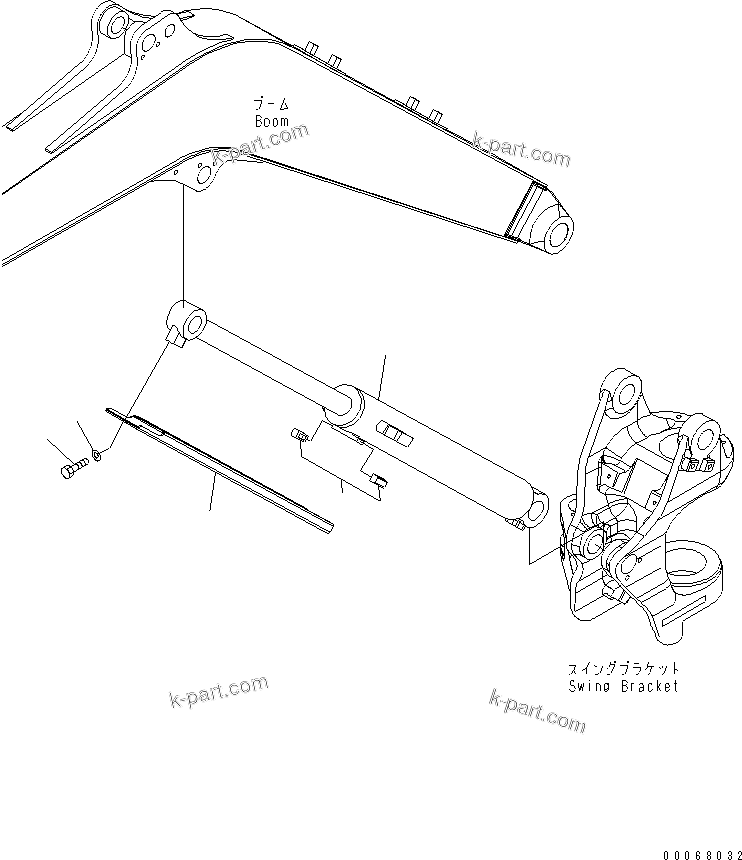 ブーム
Boom

k-part.com

k-part.com

スイングブラケット
Swing Bracket

k-part.com

k-part.com

00068032