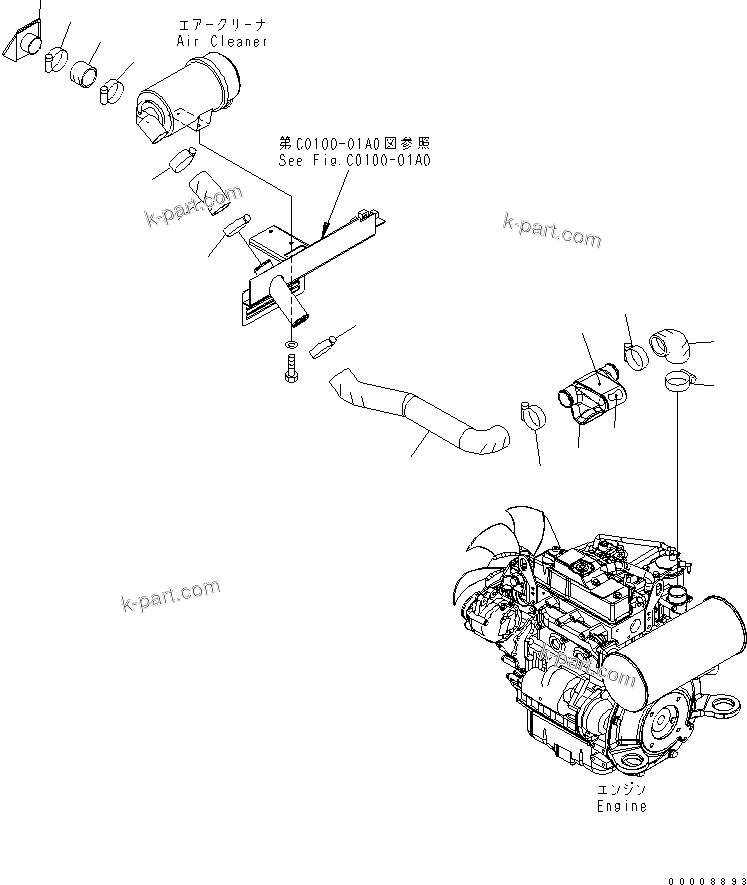 エアークリーナ
Air Cleaner

第C0100-01A0図参照
See Fig.C0100-01A0

k-part.com

k-part.com

k-part.com

k-part.com

エンジン
Engine

00008893