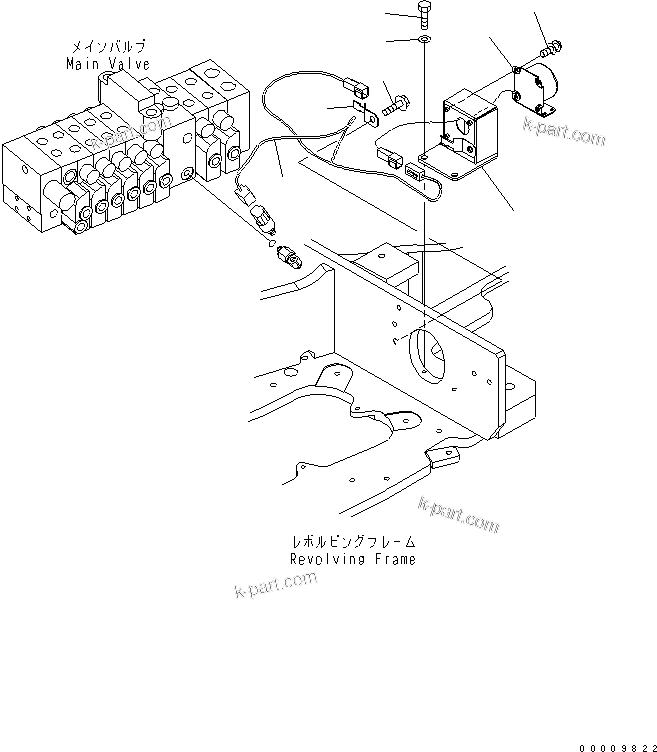 メインバルブ
Main Valve

k-part.com

k-part.com

k-part.com

レボルビングフレーム
Revolving Frame

k-part.com

00009822