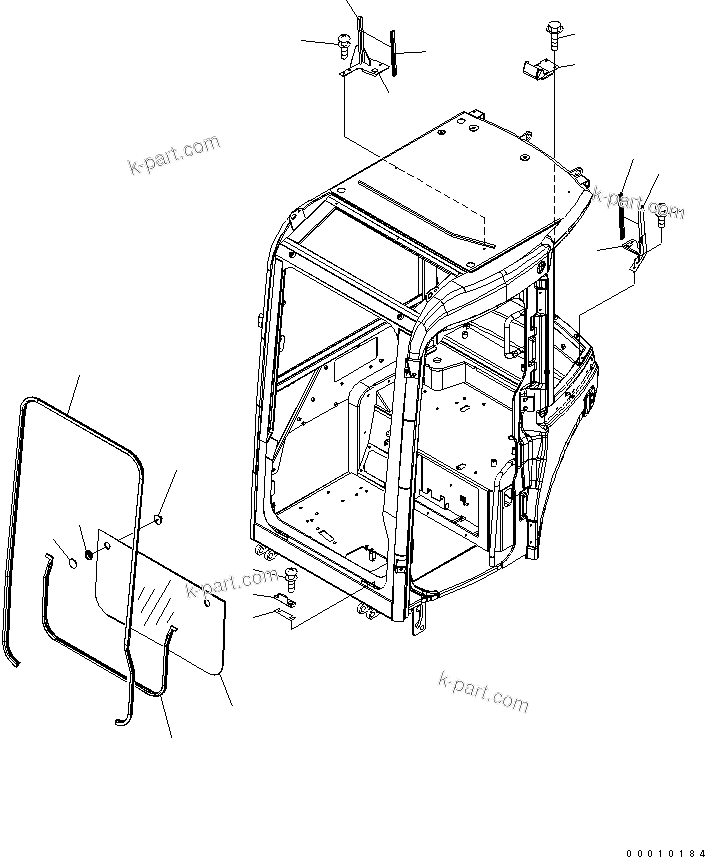 k-part.com

k-part.com

k-part.com

k-part.com

00010184