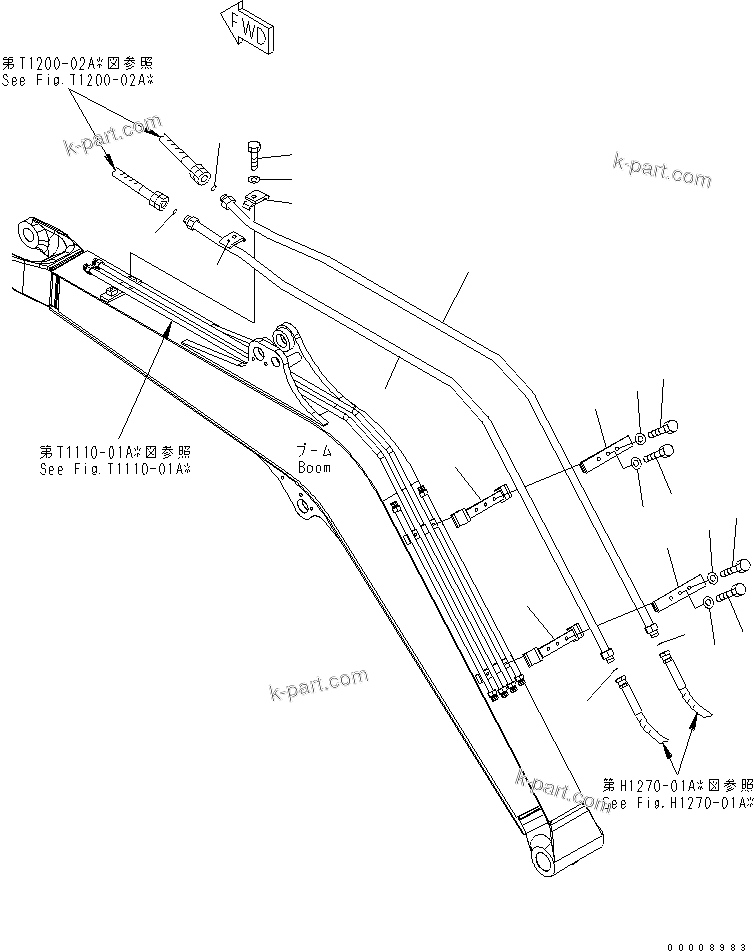 FWD

第T1200-02A※図参照
See Fig.T1200-02A※

k-part.com

k-part.com

第T1110-01A※図参照
See Fig.T1110-01A※

ブーム
Boom

k-part.com

k-part.com

第H1270-01A※図参照
See Fig.H1270-01A※

00008983